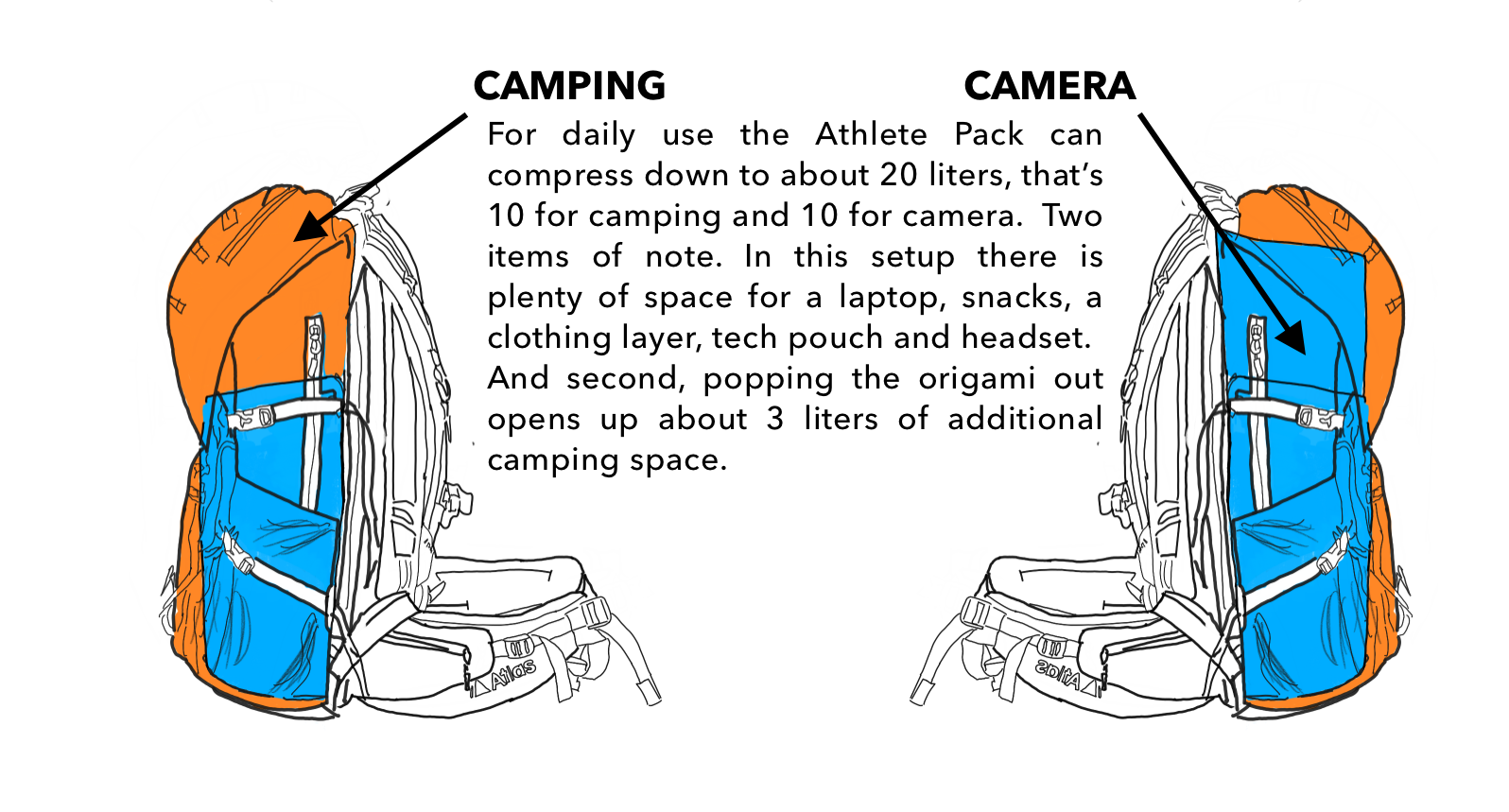 CAMPING

CAMERA

For daily use the Athlete Pack can compress down to about 20 liters, that's 10 for camping and 10 for camera. Two items of note. In this setup there is plenty of space for a laptop, snacks, a clothing layer, tech pouch and headset. And second, popping the origami out opens up about 3 liters of additional camping space.

Atlas

Atlas